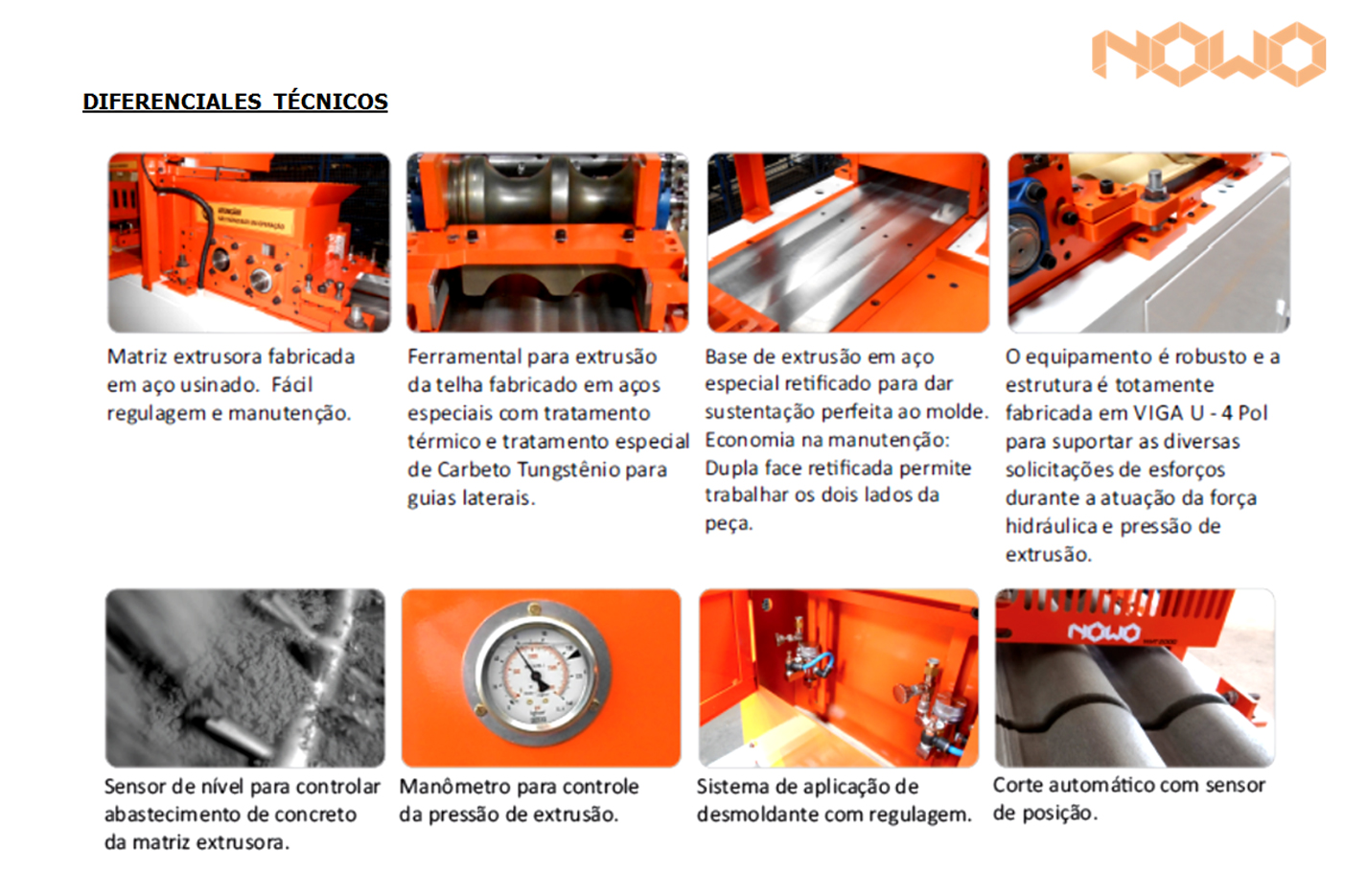 NOWO

DIFERENCIALES TÉCNICOS

Matriz extrusora fabricada em aço usinado. Fácil regulagem e manutenção.

Ferramental para extrusão da telha fabricado em aços especiais com tratamento térmico e tratamento especial de Carbeto Tungstênio para guias laterais.

Base de extrusão em aço especial retificado para dar sustentação perfeita ao molde. Economia na manutenção: Dupla face retificada permite trabalhar os dois lados da peça.

O equipamento é robusto e a estrutura é totamente fabricada em VIGA U - 4 Pol para suportar as diversas solicitações de esforços durante a atuação da força hidráulica e pressão de extrusão.

Sensor de nível para controlar abastecimento de concreto da matriz extrusora.

Manômetro para controle da pressão de extrusão.

Sistema de aplicação de desmoldante com regulagem.

NOWO

Corte automático com sensor de posição.