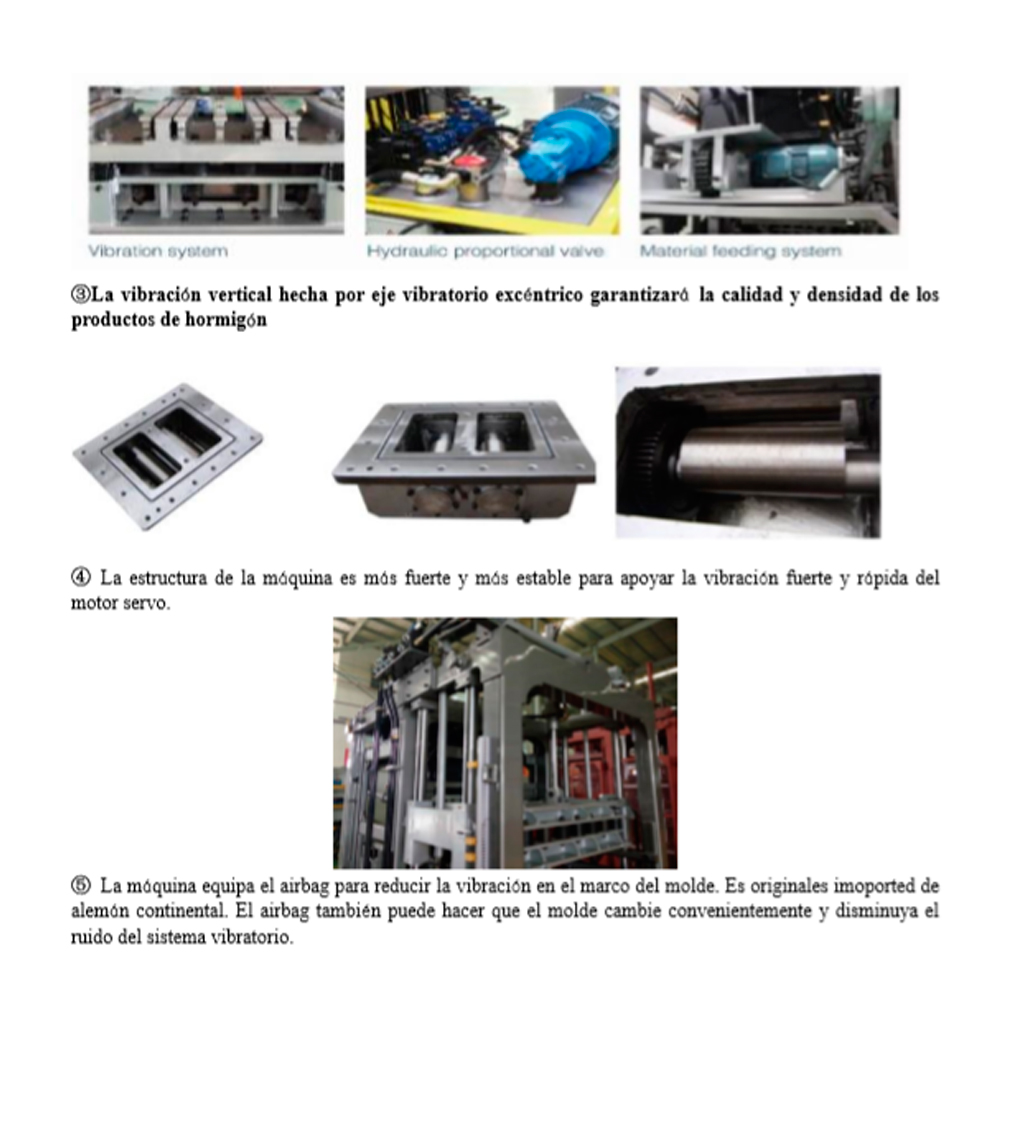 Vibration system

Hydraulic proportional valve

Material feeding system

③La vibración vertical hecha por eje vibratorio excéntrico garantizará la calidad y densidad de los productos de hormigón

④ La estructura de la máquina es más fuerte y más estable para apoyar la vibración fuerte y rápida del motor servo.

⑤ La máquina equipa el airbag para reducir la vibración en el marco del molde. Es originales imoported de alemán continental. El airbag también puede hacer que el molde cambie convenientemente y disminuya el ruido del sistema vibratorio.