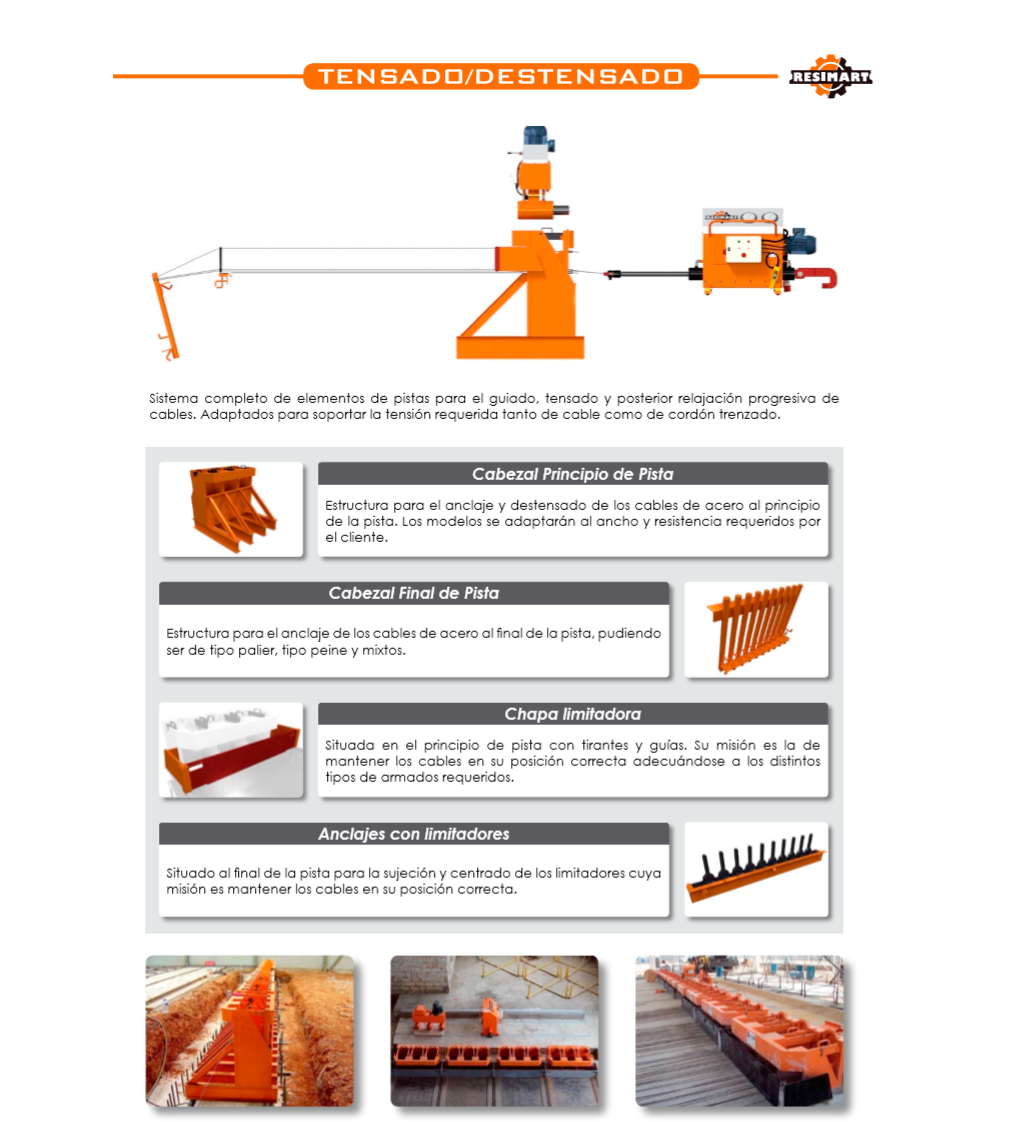 TENSADO/DESTENSADO

RESIMART

Sistema completo de elementos de pistas para el guiado, tensado y posterior relajación progresiva de cables. Adaptados para soportar la tensión requerida tanto de cable como de cordón trenzado.

Cabezal Principio de Pista

Estructura para el anclaje y destensado de los cables de acero al principio de la pista. Los modelos se adaptarán al ancho y resistencia requeridos por el cliente.

Cabezal Final de Pista

Estructura para el anclaje de los cables de acero al final de la pista, pudiendo ser de tipo palier, tipo peine y mixtos.

Chapa limitadora

Situada en el principio de pista con tirantes y guías. Su misión es la de mantener los cables en su posición correcta adecuándose a los distintos tipos de armados requeridos.

Anclajes con limitadores

Situado al final de la pista para la sujeción y centrado de los limitadores cuya misión es mantener los cables en su posición correcta.